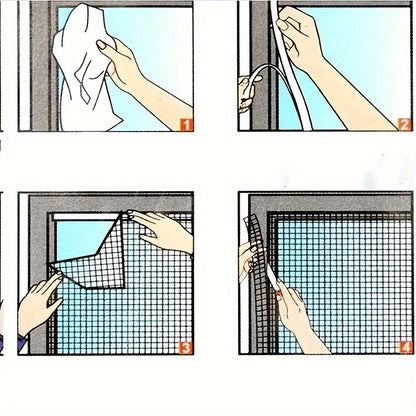 1
2
3
4