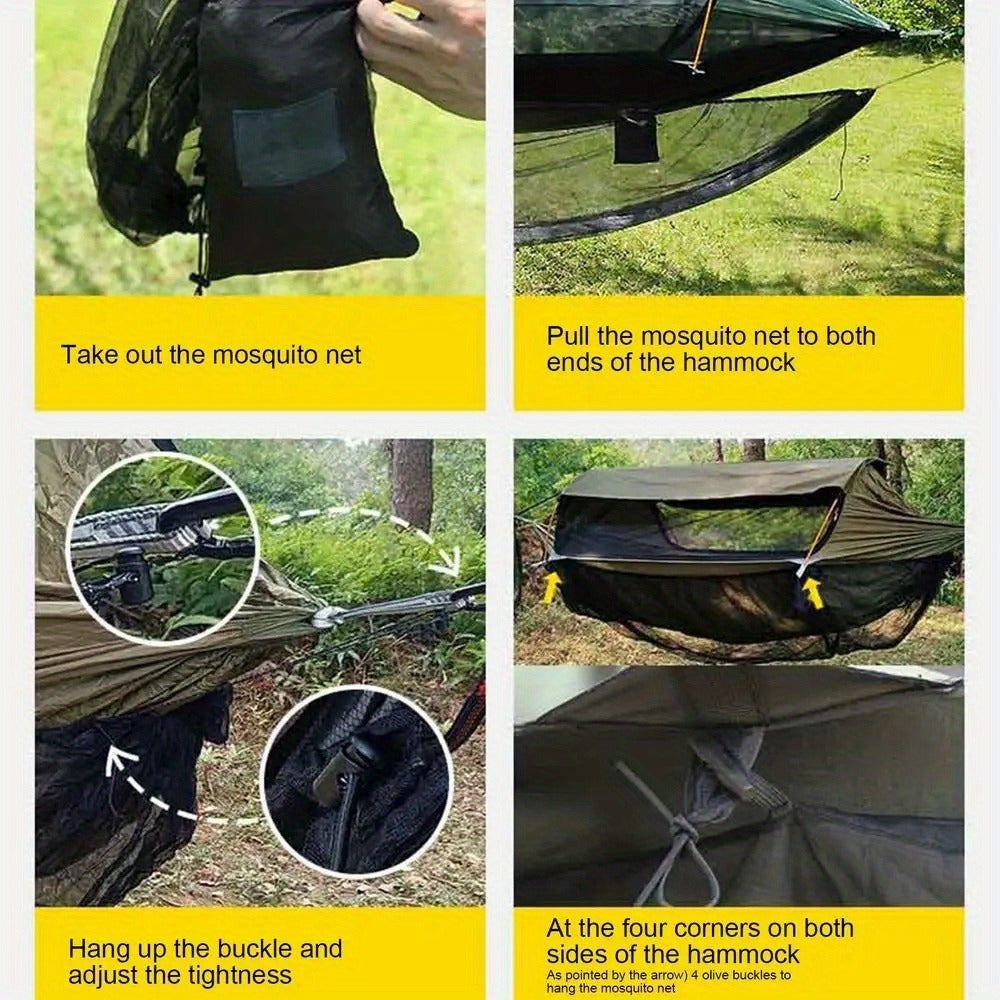 Take out the mosquito net

Pull the mosquito net to both ends of the hammock

Hang up the buckle and adjust the tightness

At the four corners on both sides of the hammock
As pointed by the arrow) 4 olive buckles to hang the mosquito net