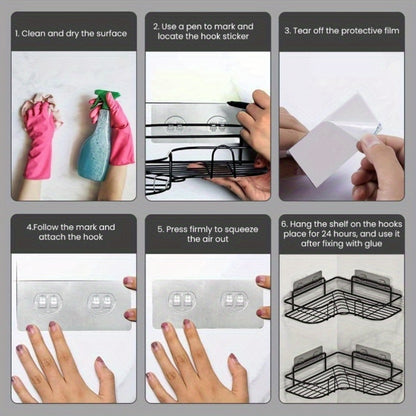 1. Clean and dry the surface

2. Use a pen to mark and locate the hook sticker

3. Tear off the protective film

4.Follow the mark and attach the hook

5. Press firmly to squeeze the air out

6. Hang the shelf on the hooks place for 24 hours, and use it after fixing with glue