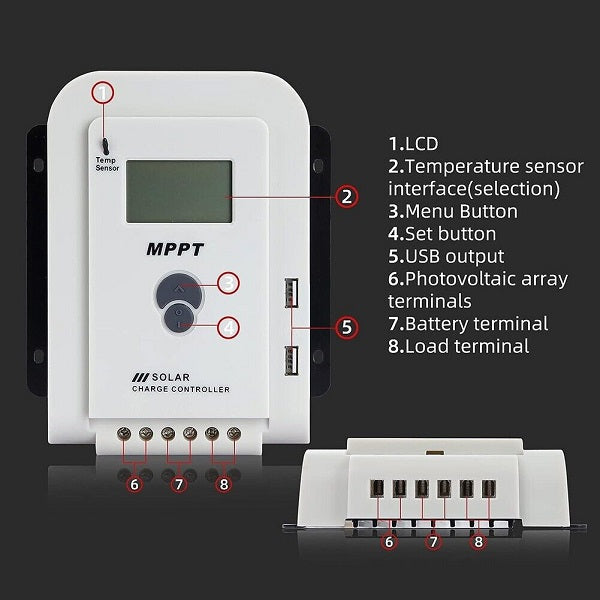 1

Temp Sensor

2

MPPT

3

4

5

SOLAR
CHARGE CONTROLLER

6 7 8

1.LCD
2.Temperature sensor interface(selection)
3.Menu Button
4.Set button
5.USB output
6.Photovoltaic array terminals
7.Battery terminal
8.Load terminal

6 7 8