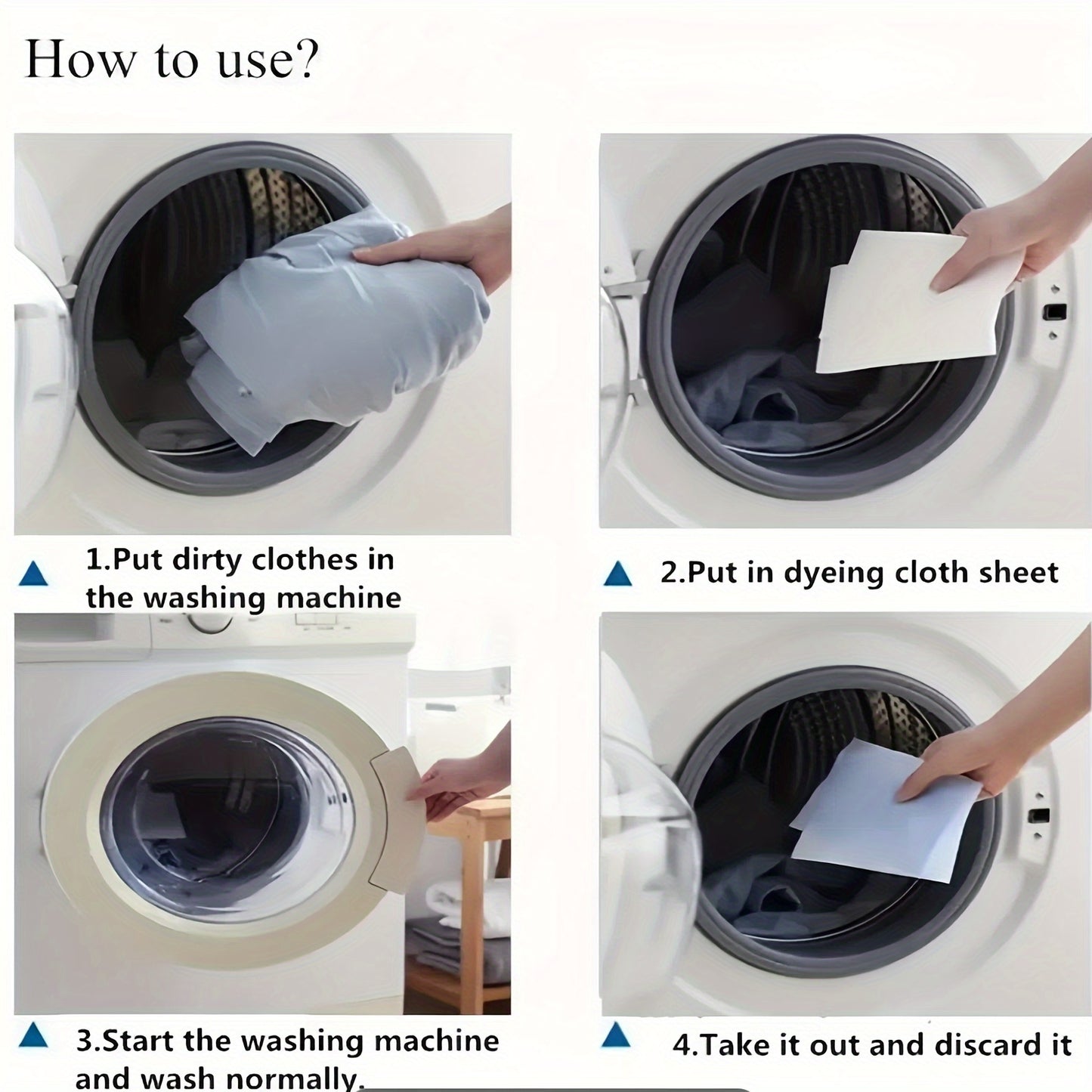 How to use?

1.Put dirty clothes in the washing machine

2.Put in dyeing cloth sheet

3.Start the washing machine and wash normally.

4.Take it out and discard it