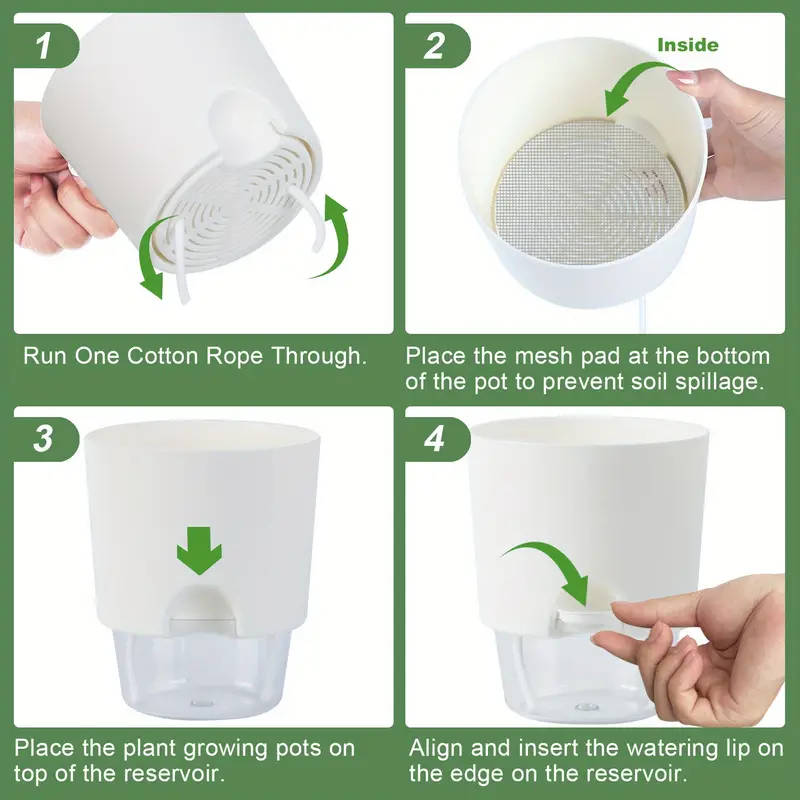 1

Run One Cotton Rope Through.

2

Inside

Place the mesh pad at the bottom of the pot to prevent soil spillage.

3

Place the plant growing pots on top of the reservoir.

4

Align and insert the watering lip on the edge on the reservoir.