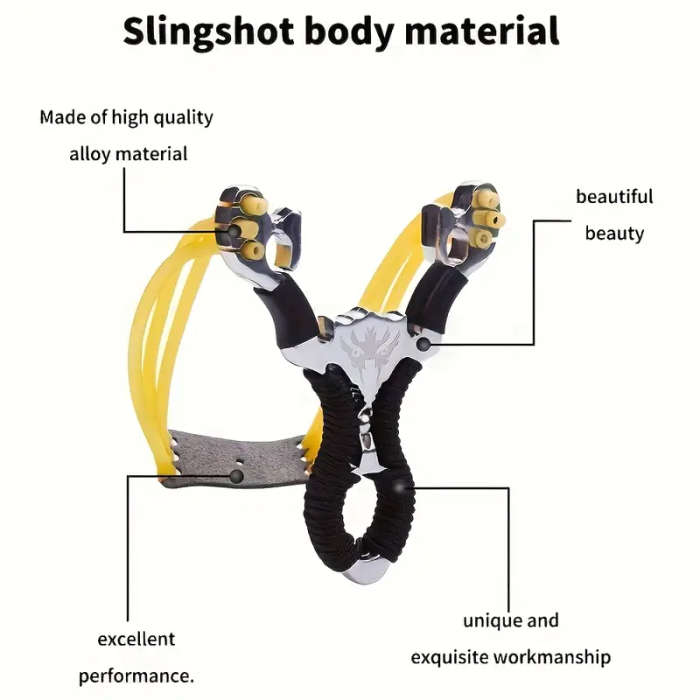 Slingshot body material

Made of high quality alloy material

beautiful beauty

excellent performance.

unique and exquisite workmanship