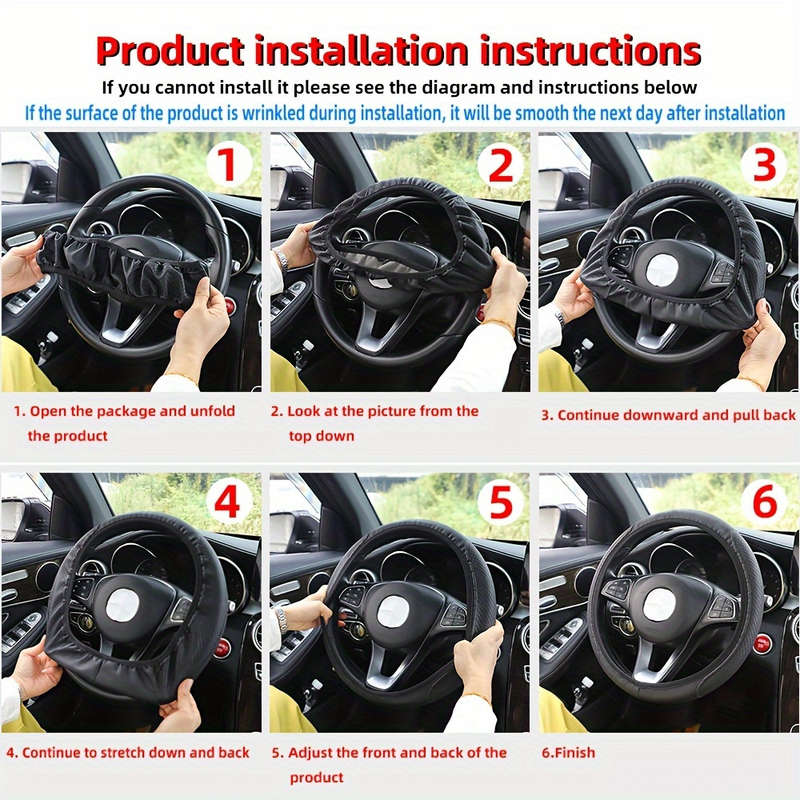 Product installation instructions

If you cannot install it please see the diagram and instructions below

If the surface of the product is wrinkled during installation, it will be smooth the next day after installation

1

2

3

1. Open the package and unfold the product

2. Look at the picture from the top down

3. Continue downward and pull back

4

5

6

4. Continue to stretch down and back

5. Adjust the front and back of the product

6.Finish