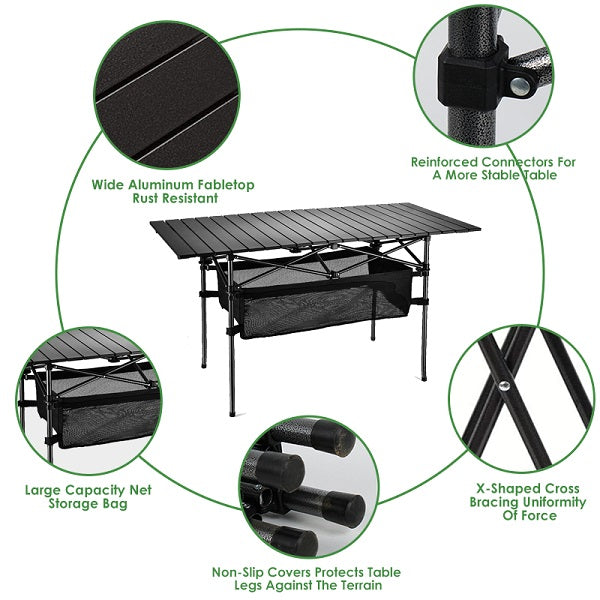 Wide Aluminum Fabletop
Rust Resistant

Reinforced Connectors For
A More Stable Table

Large Capacity Net
Storage Bag

X-Shaped Cross
Bracing Uniformity
Of Force

Non-Slip Covers Protects Table
Legs Against The Terrain