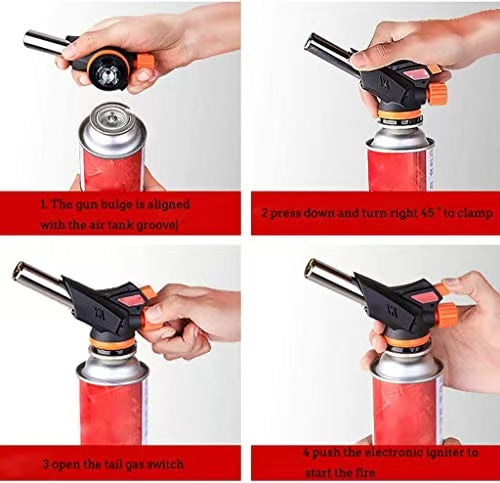 1. The gun bulge is aligned with the air tank groove|

2 press down and turn right 45 ° to clamp

3 open the tail gas switch

4 push the electronic igniter to start the fire