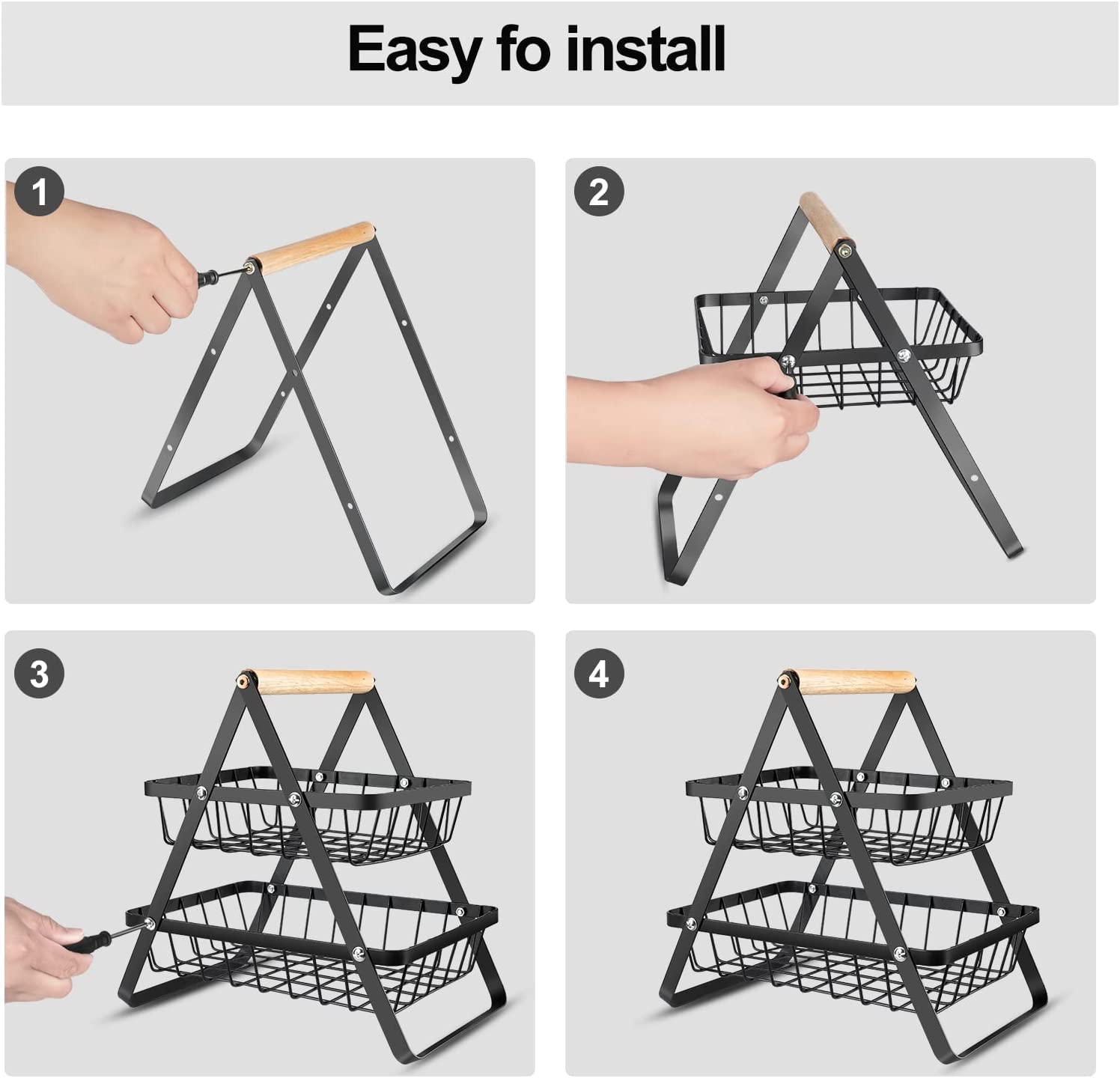 Easy fo install

1

2

3

4