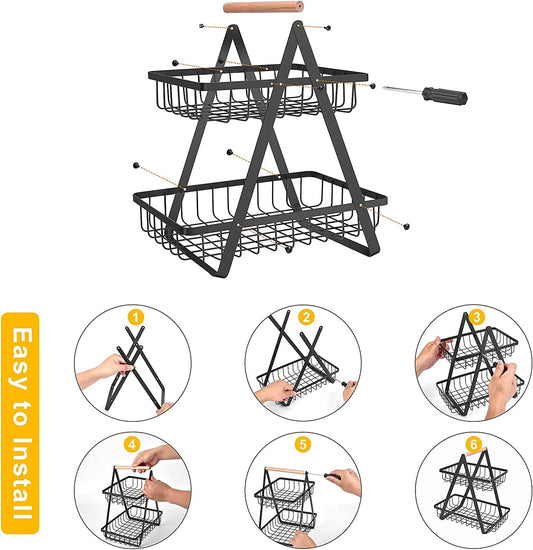 Easy to Install

1

2

3

4

5

6