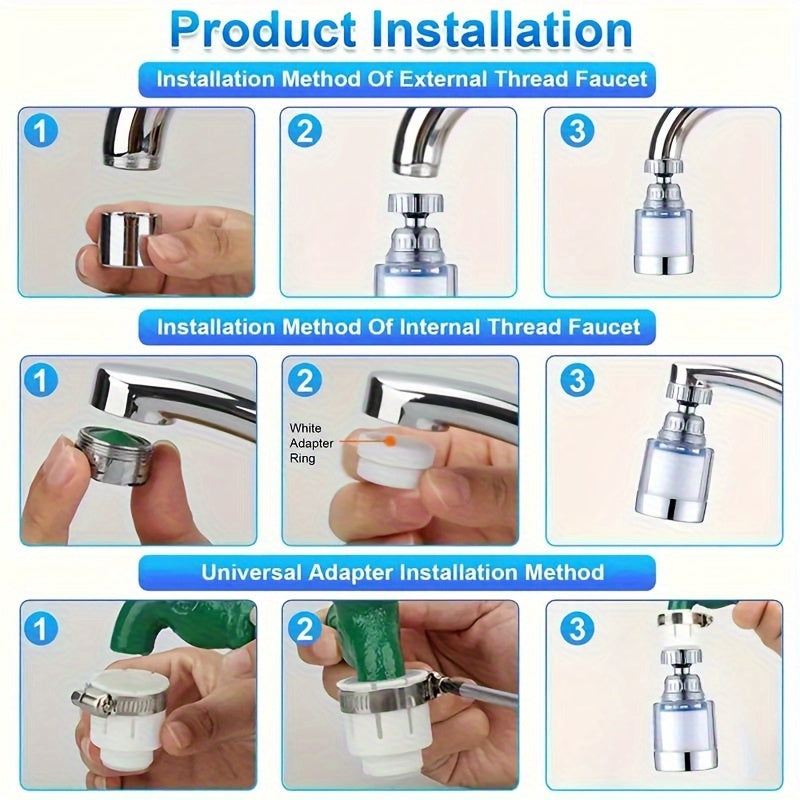 Product Installation

Installation Method Of External Thread Faucet

1

2

3

Installation Method Of Internal Thread Faucet

1

2

White Adapter Ring

3

Universal Adapter Installation Method

1

2

3