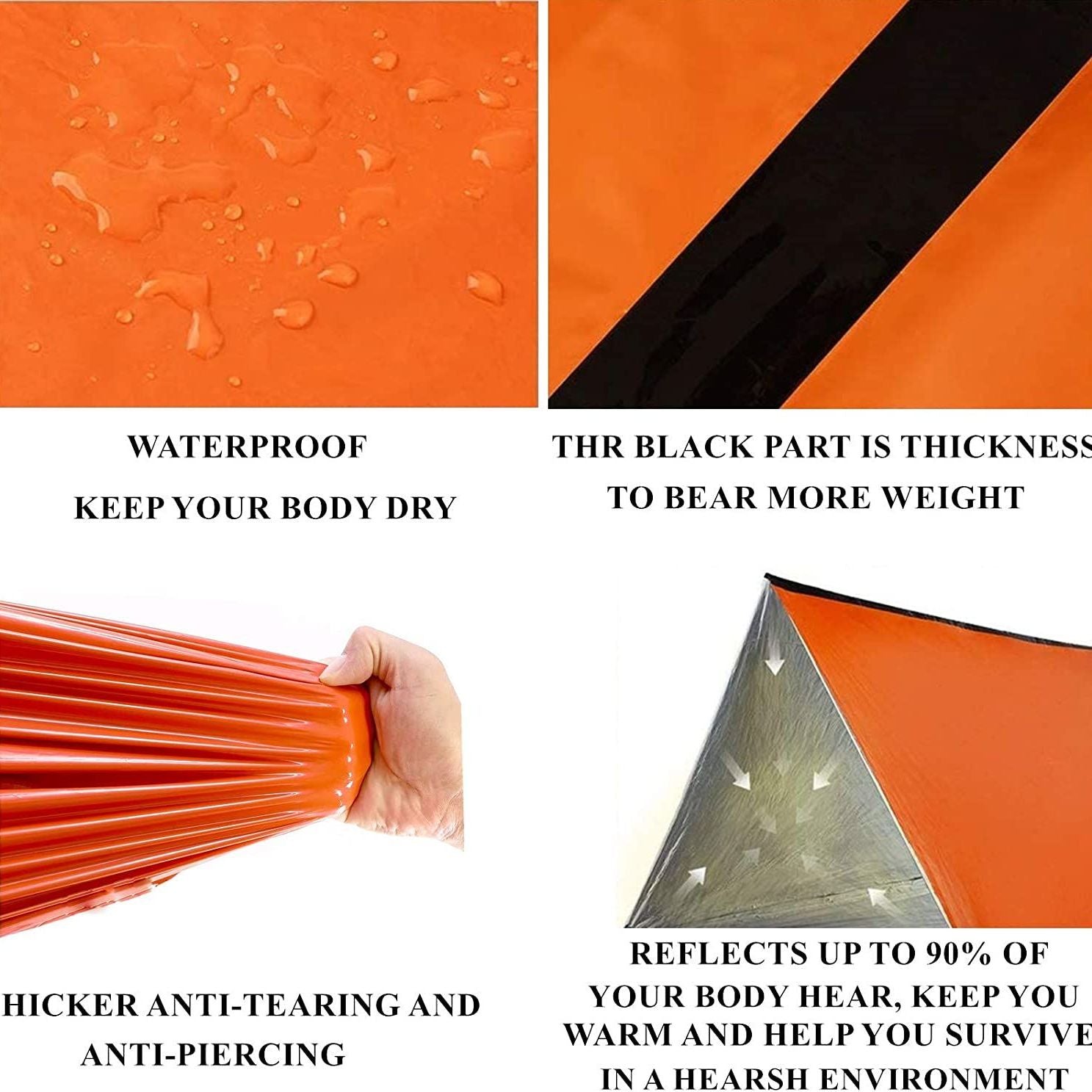 WATERPROOF

KEEP YOUR BODY DRY

THR BLACK PART IS THICKNESS

TO BEAR MORE WEIGHT

HICKER ANTI-TEARING AND ANTI-PIERCING

REFLECTS UP TO 90% OF YOUR BODY HEAR, KEEP YOU WARM AND HELP YOU SURVIVE IN A HEARSH ENVIRONMENT