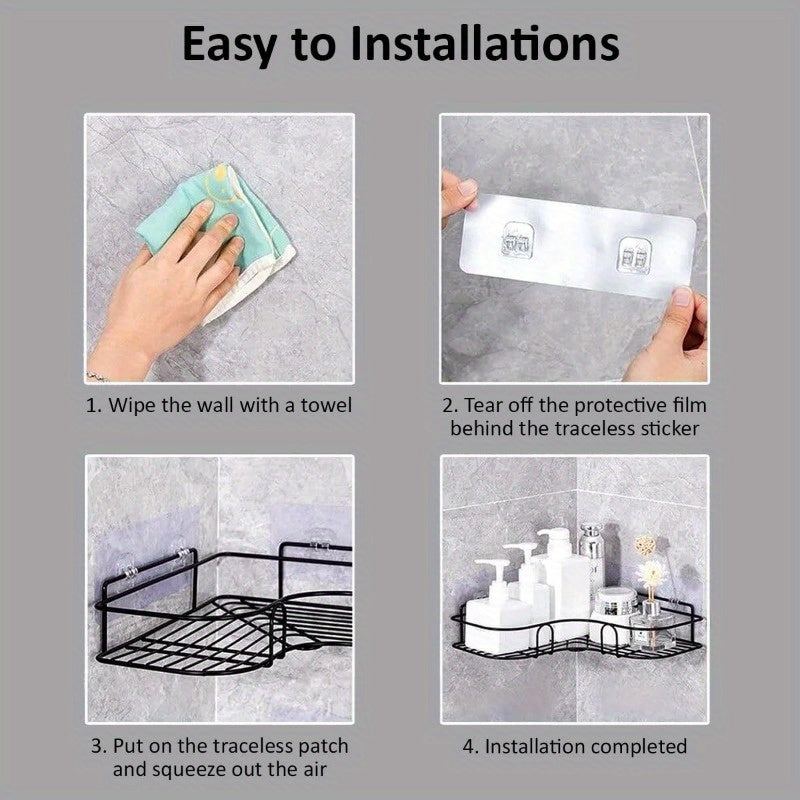 Easy to Installations

1. Wipe the wall with a towel

2. Tear off the protective film behind the traceless sticker

3. Put on the traceless patch and squeeze out the air

4. Installation completed