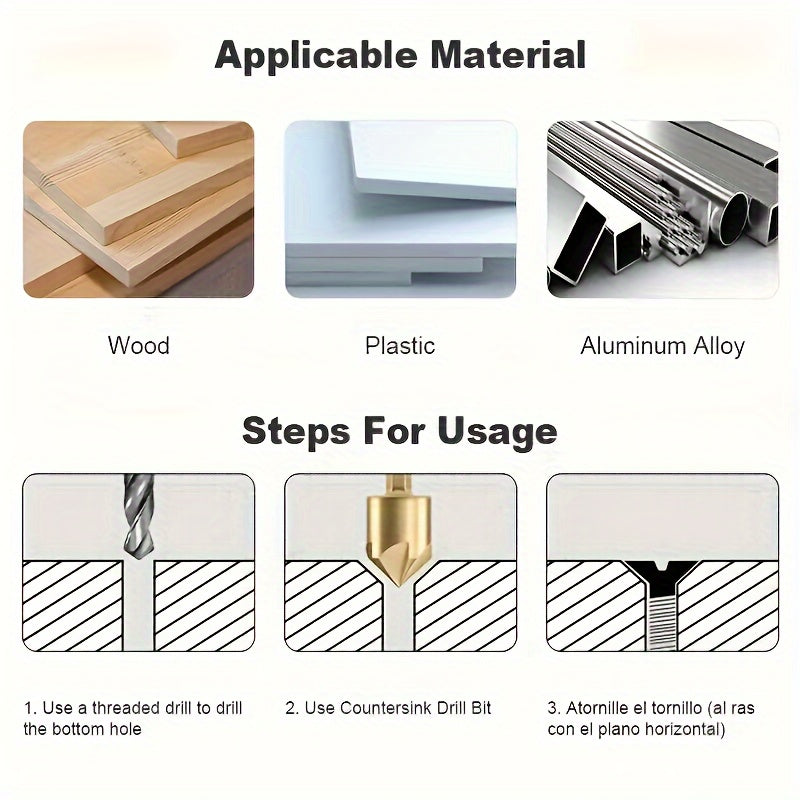 Applicable Material

Wood

Plastic

Aluminum Alloy

Steps For Usage

1. Use a threaded drill to drill the bottom hole

2. Use Countersink Drill Bit

3. Atornille el tornillo (al ras con el plano horizontal)