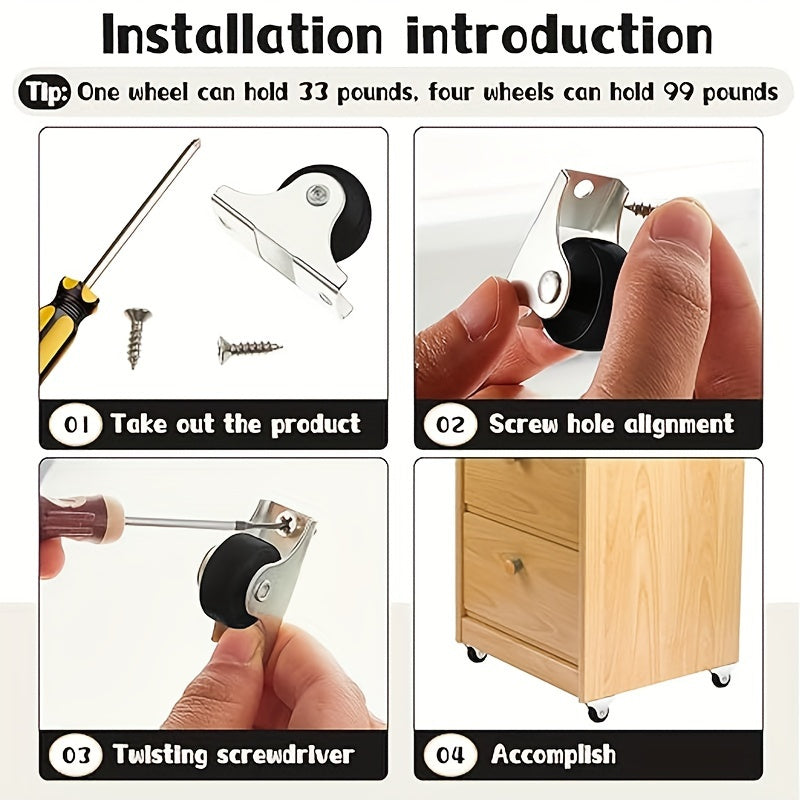 Installation introduction

Tip: One wheel can hold 33 pounds, four wheels can hold 99 pounds

01 Take out the product

02 Screw hole alignment

03 Twisting screwdriver

04 Accomplish