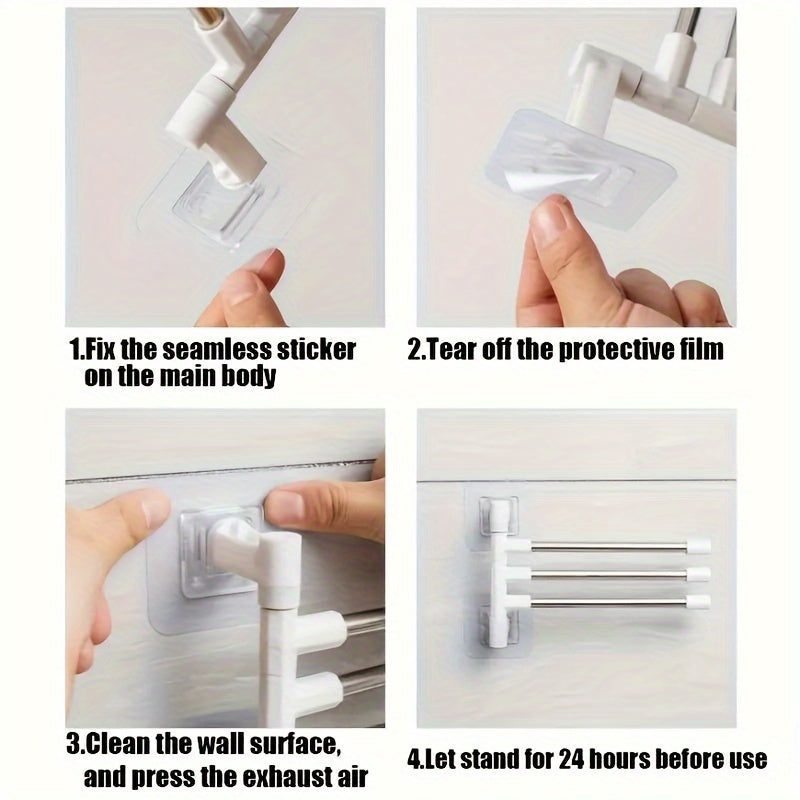 1.Fix the seamless sticker on the main body

2.Tear off the protective film

3.Clean the wall surface, and press the exhaust air

4.Let stand for 24 hours before use