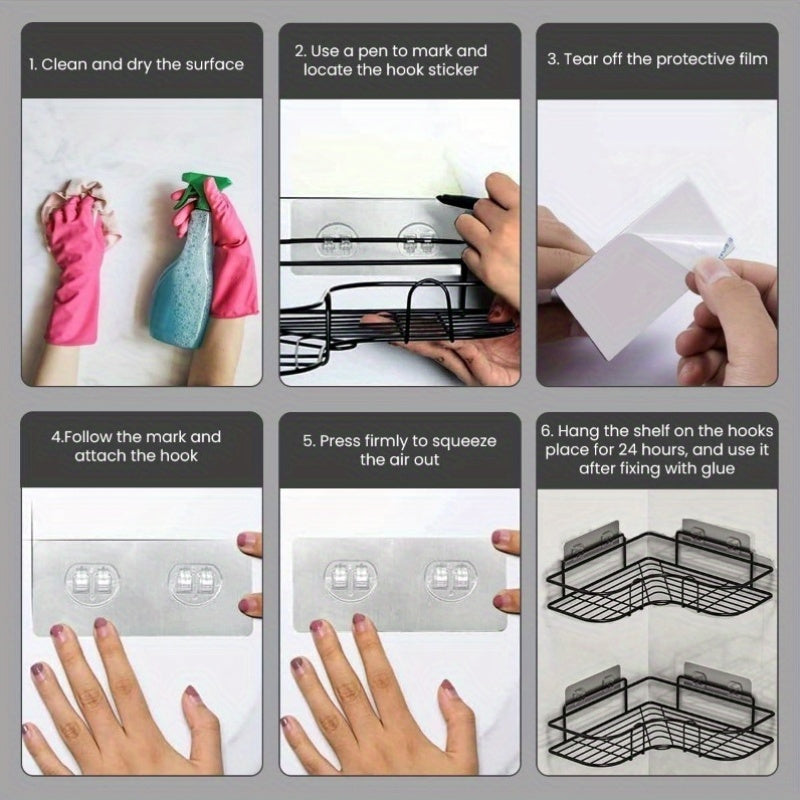 1. Clean and dry the surface

2. Use a pen to mark and locate the hook sticker

3. Tear off the protective film

4.Follow the mark and attach the hook

5. Press firmly to squeeze the air out

6. Hang the shelf on the hooks place for 24 hours, and use it after fixing with glue