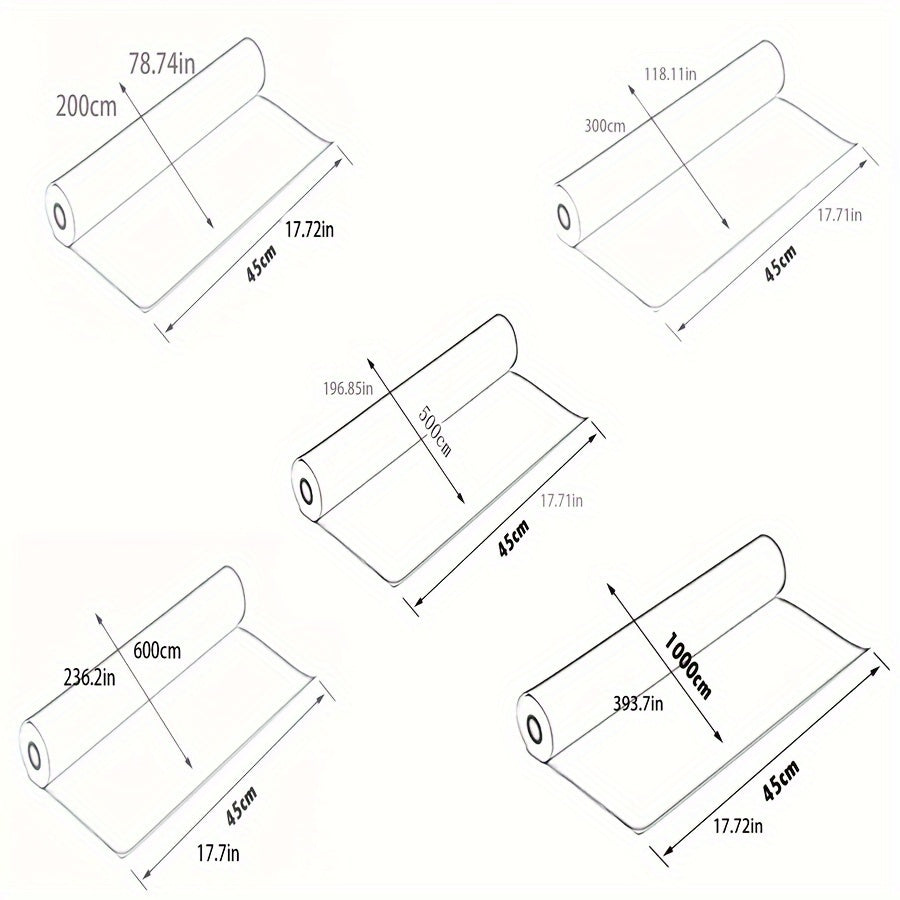 78.74in
200cm
17.72in
45cm

118.11in
300cm
17.71in
45cm

196.85in
500cm
17.71in
45cm

236.2in
600cm
45cm
17.7in

1000cm
393.7in
45cm
17.72in